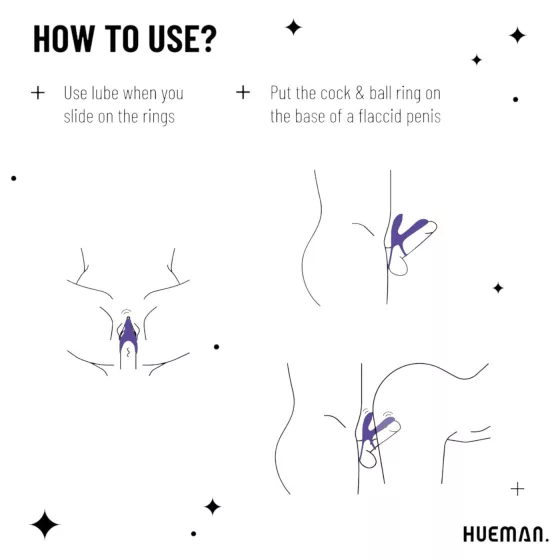 HOW TO USE?

+ Use lube when you slide on the rings

+ Put the cock & ball ring on the base of a flaccid penis

HUEMAN.