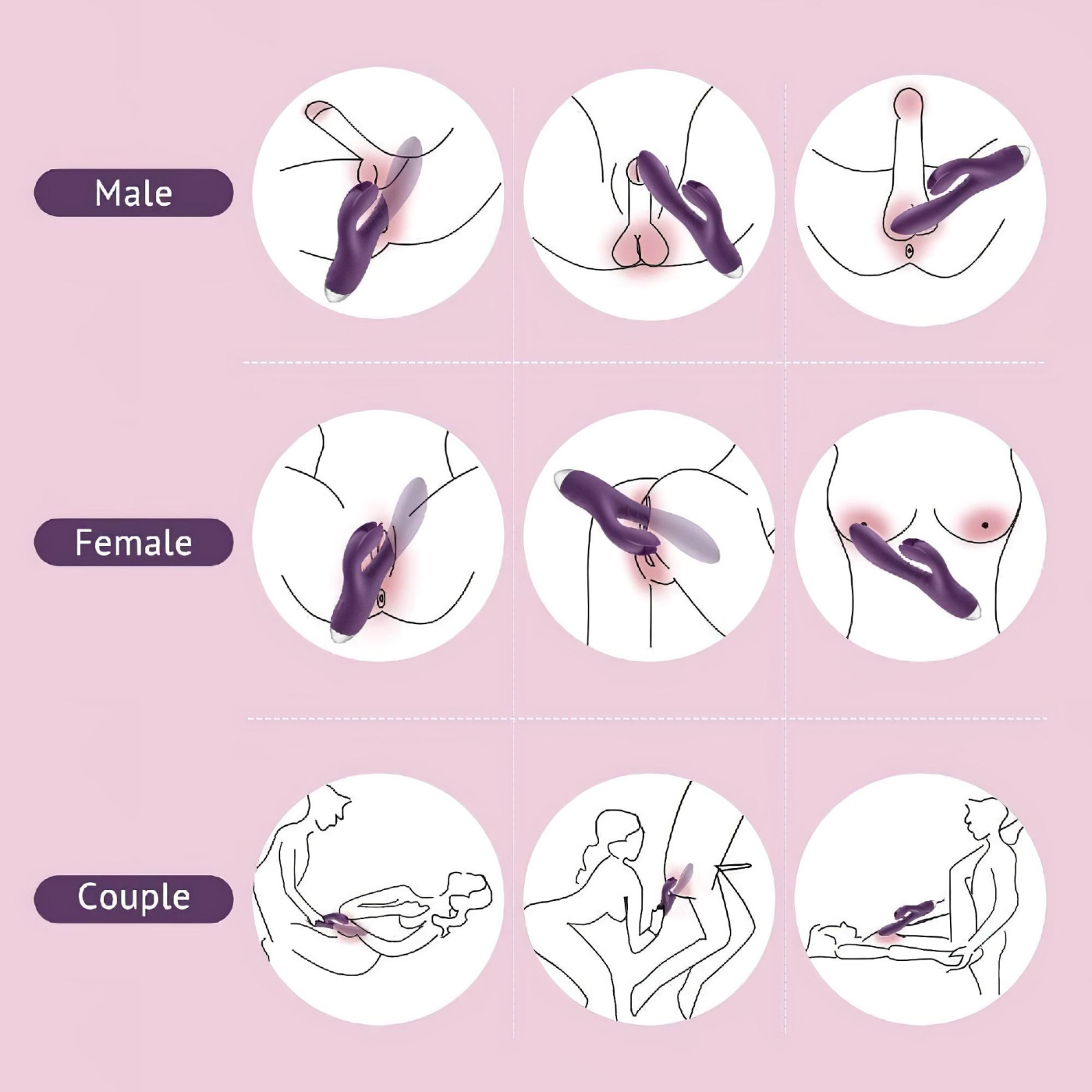 Male

Female

Couple