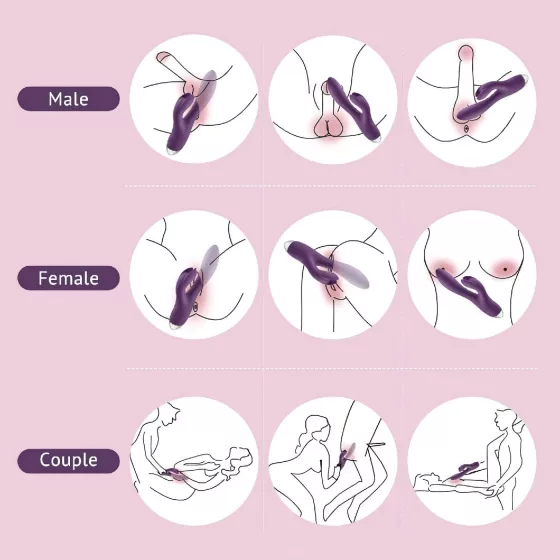 Male

Female

Couple