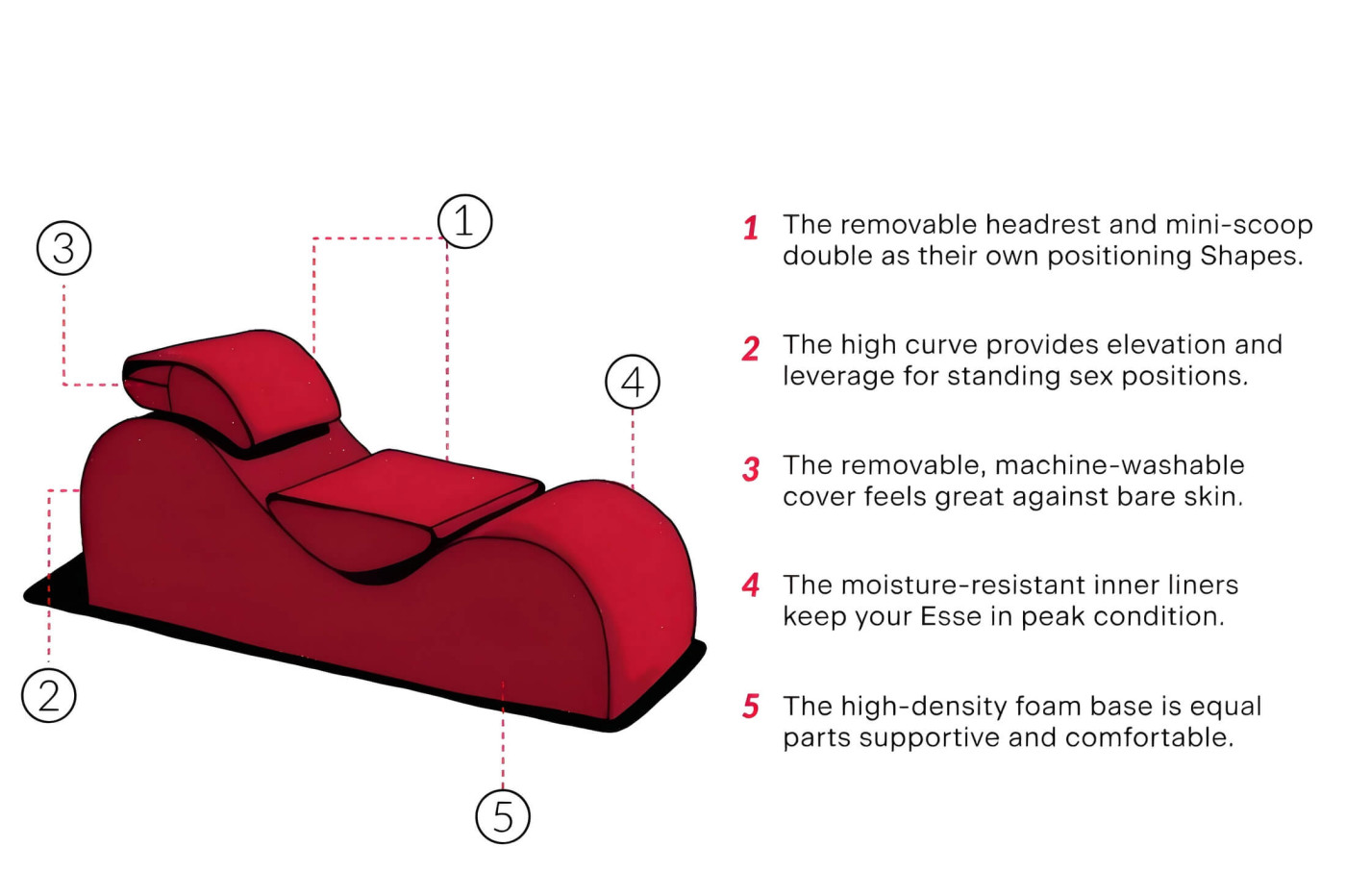 3

1

4

2

5

1 The removable headrest and mini-scoop double as their own positioning Shapes.

2 The high curve provides elevation and leverage for standing sex positions.

3 The removable, machine-washable cover feels great against bare skin.

4 The moisture-resistant inner liners keep your Esse in peak condition.

5 The high-density foam base is equal parts supportive and comfortable.