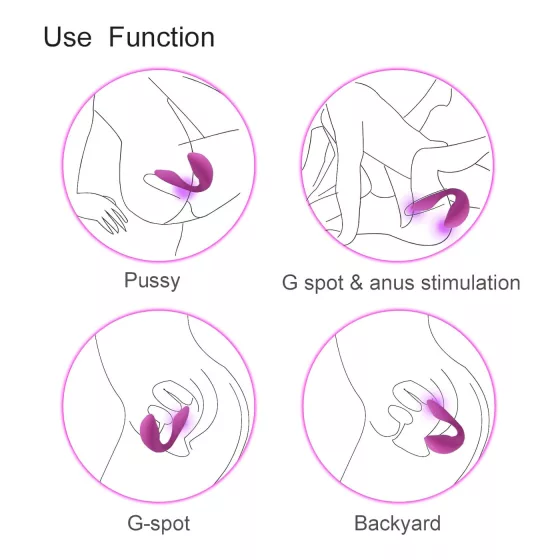 Use Function

Pussy

G spot & anus stimulation

G-spot

Backyard